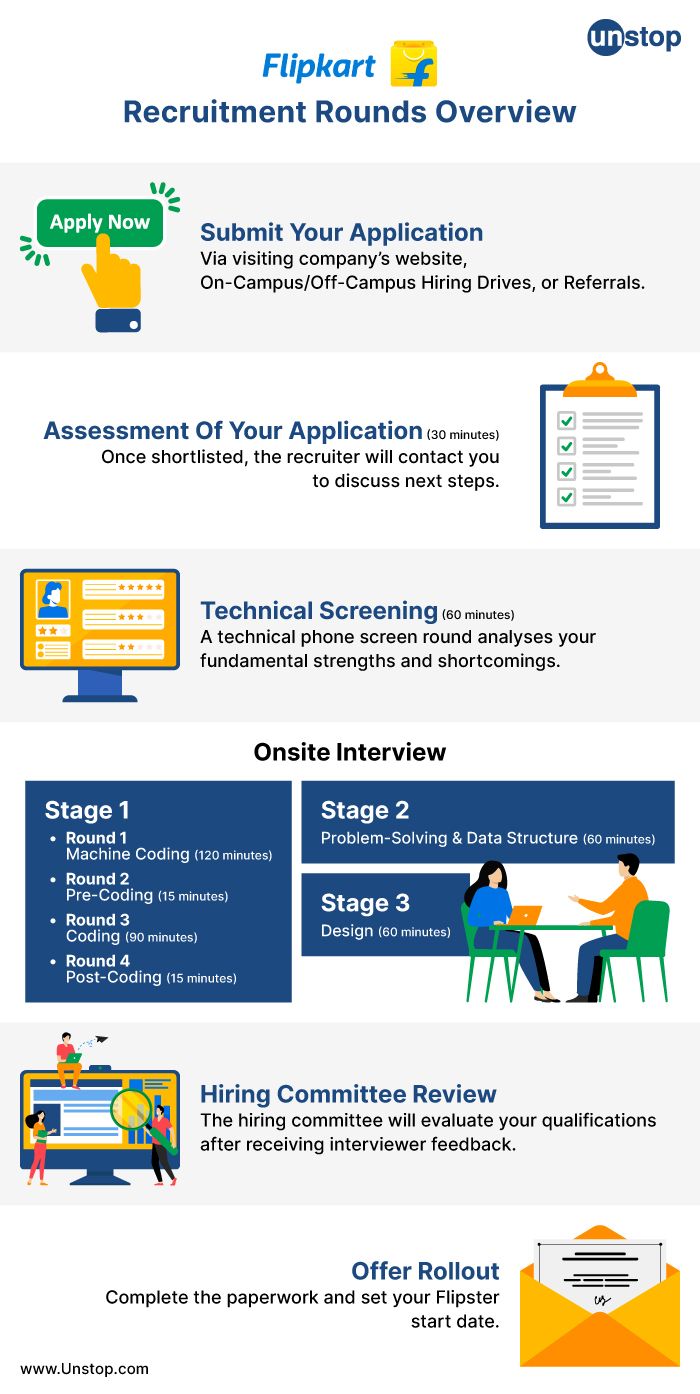 unstop

Flipkart

Recruitment Rounds Overview

Apply Now

Submit Your Application
Via visiting company's website, On-Campus/Off-Campus Hiring Drives, or Referrals.

Assessment Of Your Application (30 minutes)
Once shortlisted, the recruiter will contact you to discuss next steps.

Technical Screening (60 minutes)
A technical phone screen round analyses your fundamental strengths and shortcomings.

Onsite Interview

Stage 1
• Round 1
Machine Coding (120 minutes)
• Round 2
Pre-Coding (15 minutes)
• Round 3
Coding (90 minutes)
• Round 4
Post-Coding (15 minutes)

Stage 2
Problem-Solving & Data Structure (60 minutes)

Stage 3
Design (60 minutes)

Hiring Committee Review
The hiring committee will evaluate your qualifications after receiving interviewer feedback.

Offer Rollout
Complete the paperwork and set your Flipster start date.

www.Unstop.com