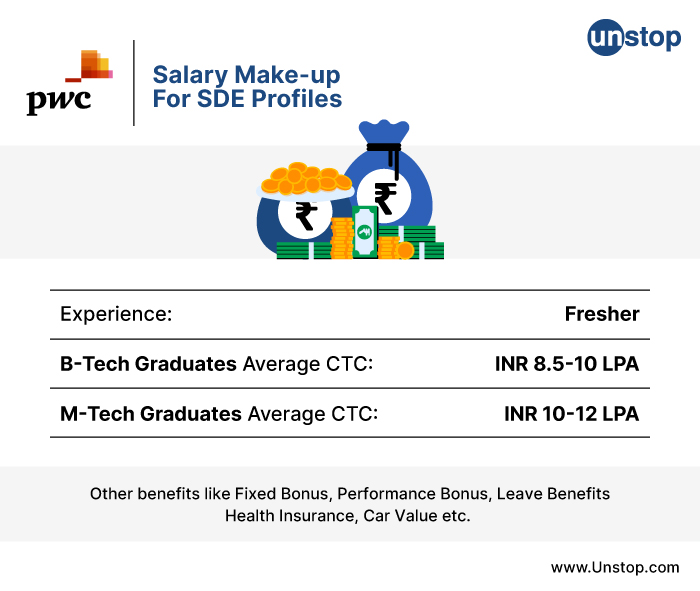 unstop

pwc

Salary Make-up For SDE Profiles

₹

₹

| Experience: | Fresher |
|---|---|
| B-Tech Graduates Average CTC: | INR 8.5-10 LPA |
| M-Tech Graduates Average CTC: | INR 10-12 LPA |

Other benefits like Fixed Bonus, Performance Bonus, Leave Benefits Health Insurance, Car Value etc.

www.Unstop.com