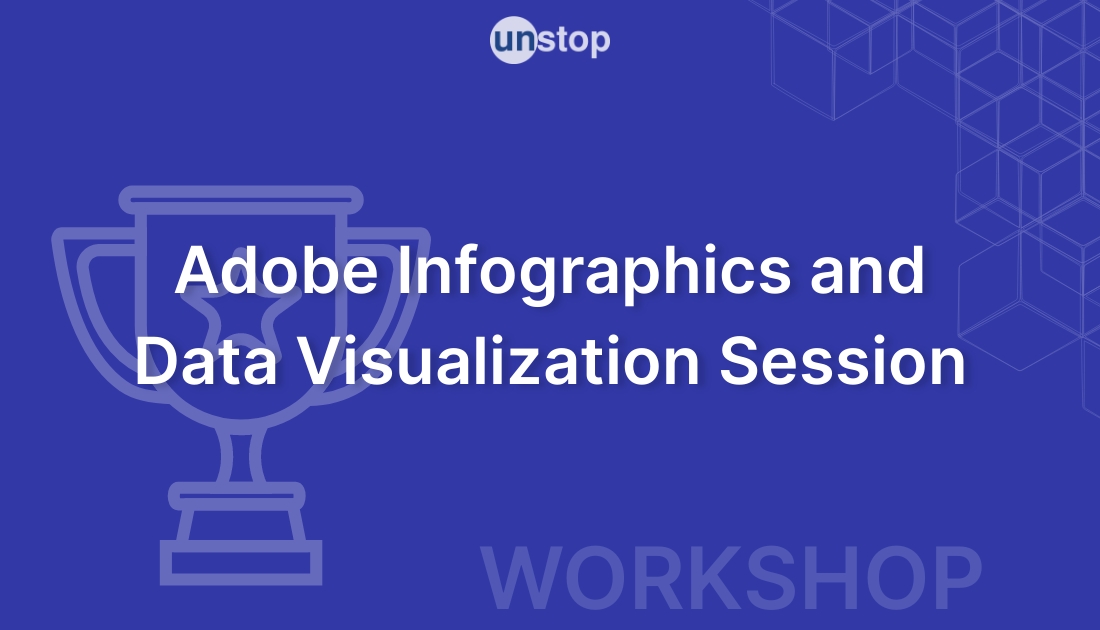 unstop

Adobe Infographics and Data Visualization Session

WORKSHOP