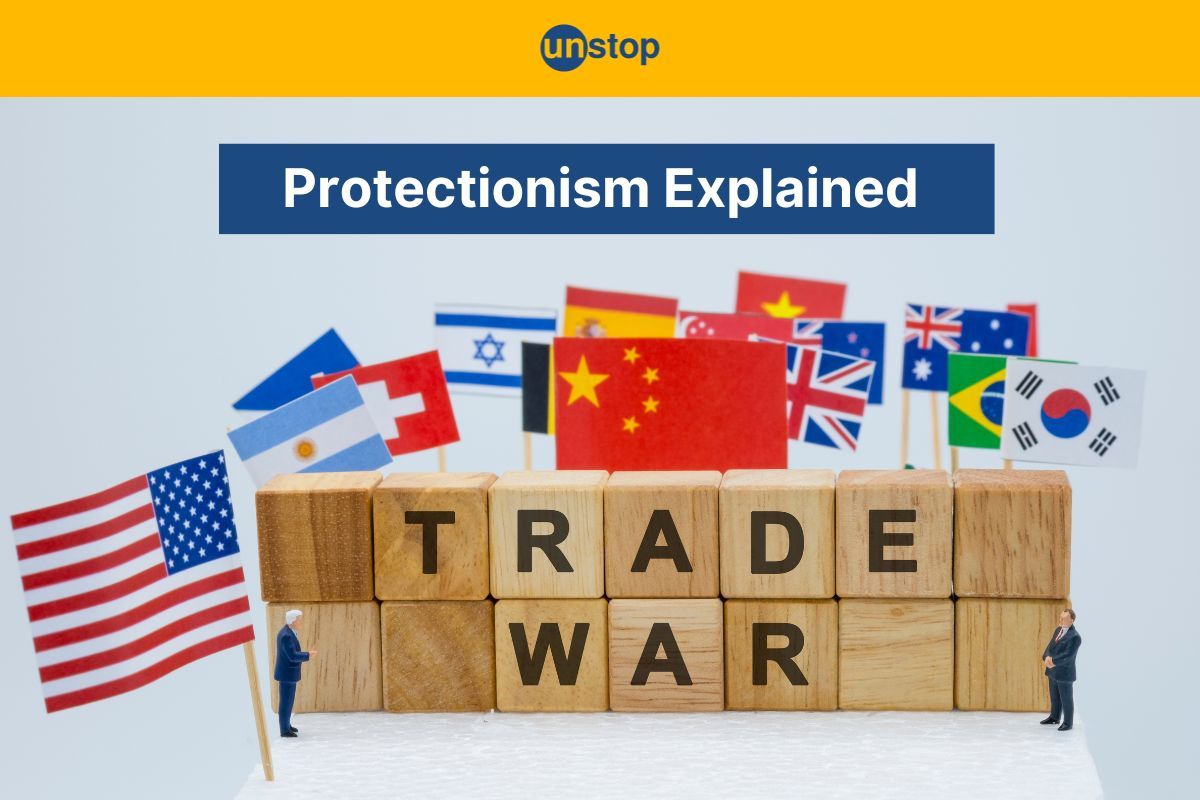 unstop

Protectionism Explained

TRADE
WAR