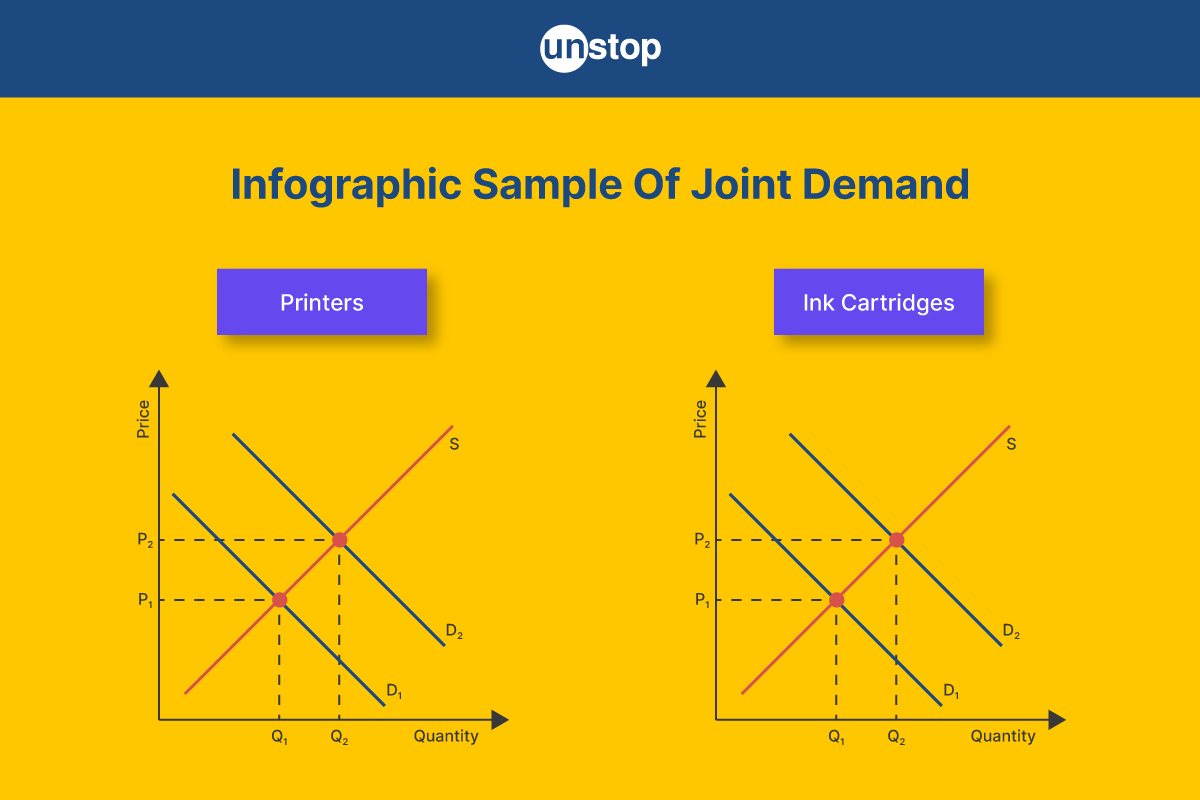 unstop

Infographic Sample Of Joint Demand

Printers

Price
S
$P_2$
$P_1$
$D_2$
$D_1$
$Q_1$
$Q_2$
Quantity

Ink Cartridges

Price
S
$P_2$
$P_1$
$D_2$
$D_1$
$Q_1$
$Q_2$
Quantity